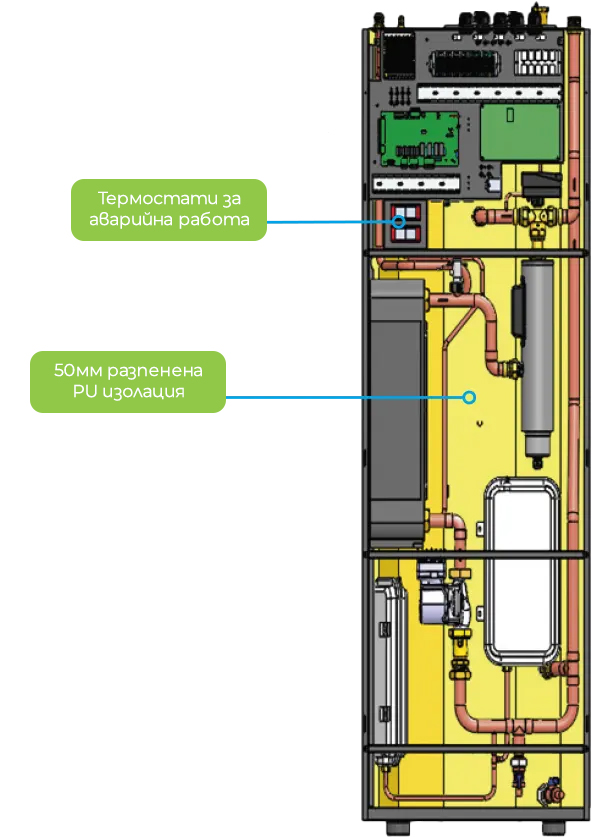 Термостати за аварийна работа

50мм разпенена PU изолация